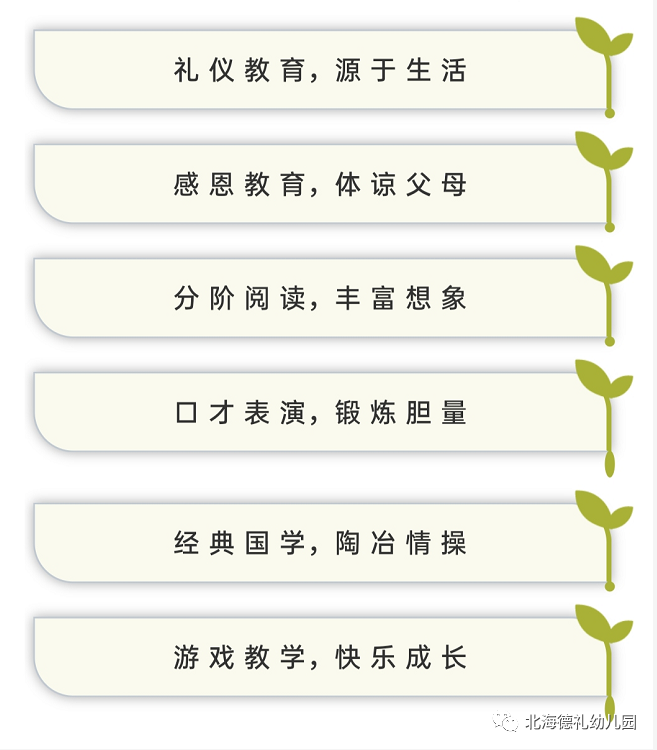 礼仪教育，源于生活

感恩教育，体谅父母

分阶阅读，丰富想象

口才表演，锻炼胆量

经典国学，陶冶情操

游戏教学，快乐成长

北海德礼幼儿园